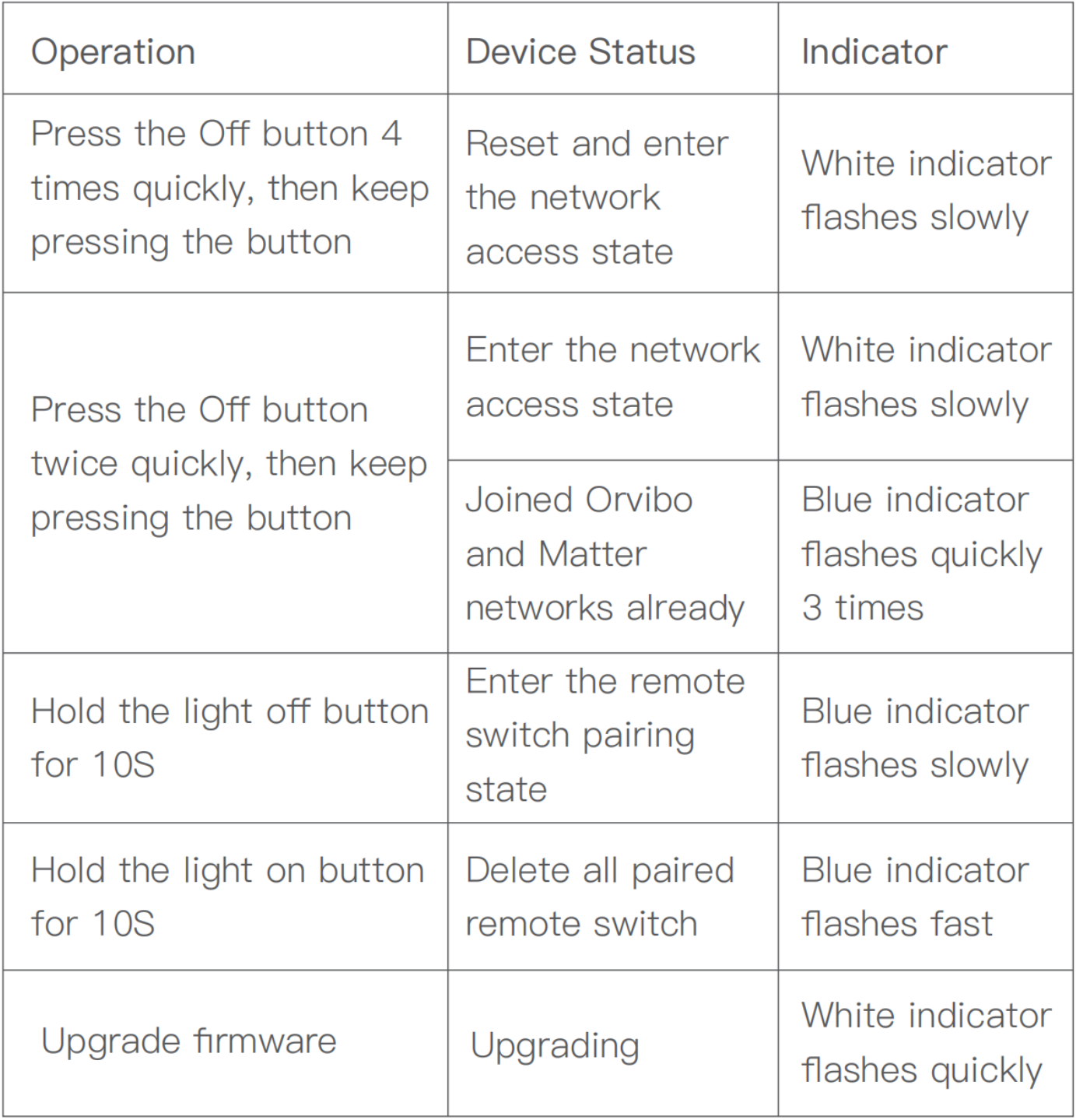 | Operation | Device Status | Indicator |
|---|---|---|
| Press the Off button 4 times quickly, then keep pressing the button | Reset and enter the network access state | White indicator flashes slowly |
| Press the Off button twice quickly, then keep pressing the button | Enter the network access state | White indicator flashes slowly |
| | Joined Orvibo and Matter networks already | Blue indicator flashes quickly 3 times |
| Hold the light off button for 10S | Enter the remote switch pairing state | Blue indicator flashes slowly |
| Hold the light on button for 10S | Delete all paired remote switch | Blue indicator flashes fast |
| Upgrade firmware | Upgrading | White indicator flashes quickly |